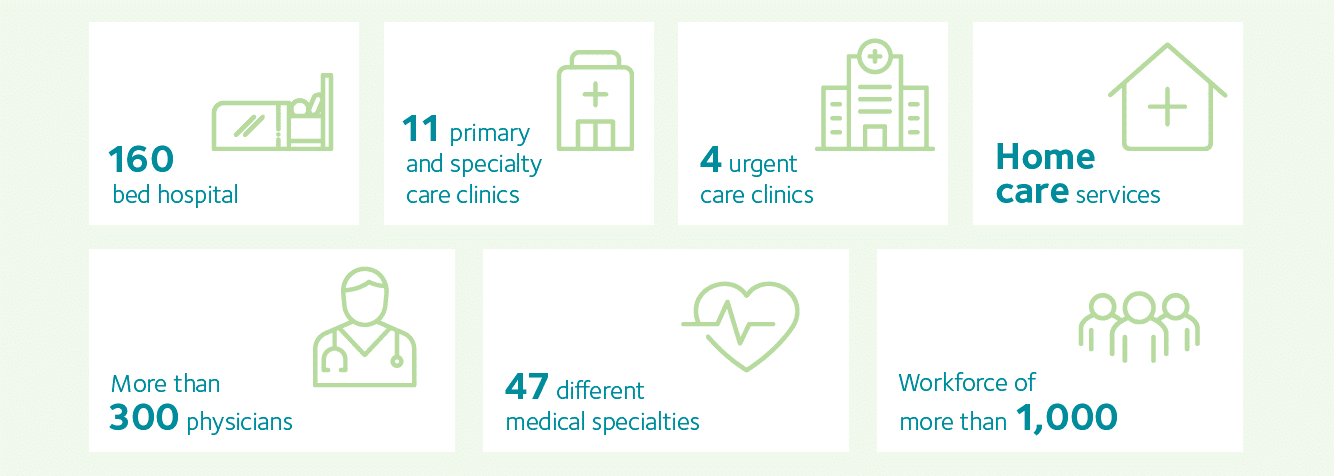 160
bed hospital

11 primary and specialty care clinics

4 urgent care clinics

Home care services

More than
300 physicians

47 different medical specialties

Workforce of more than 1,000