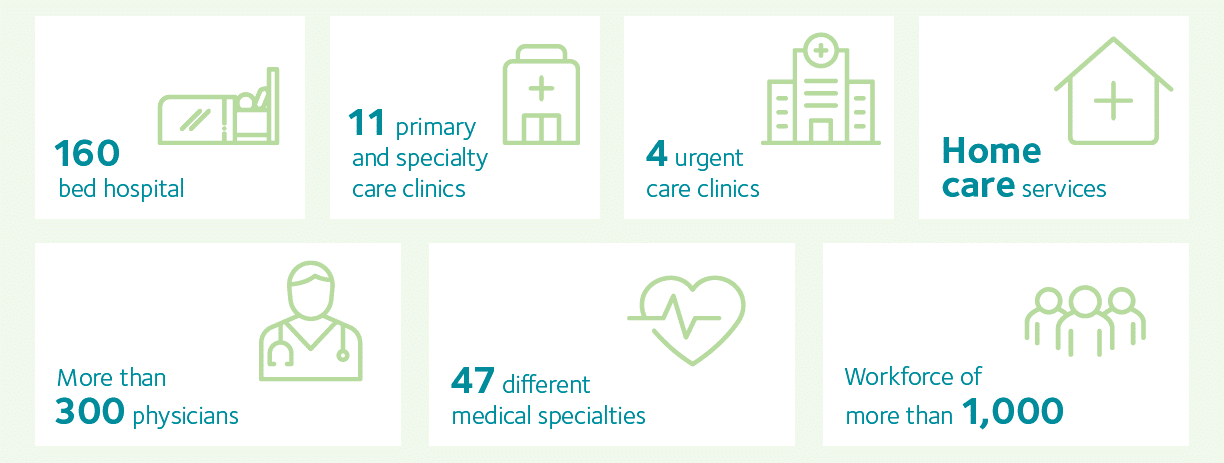 160
bed hospital

11 primary and specialty care clinics

4 urgent care clinics

Home care services

More than
300 physicians

47 different medical specialties

Workforce of more than 1,000